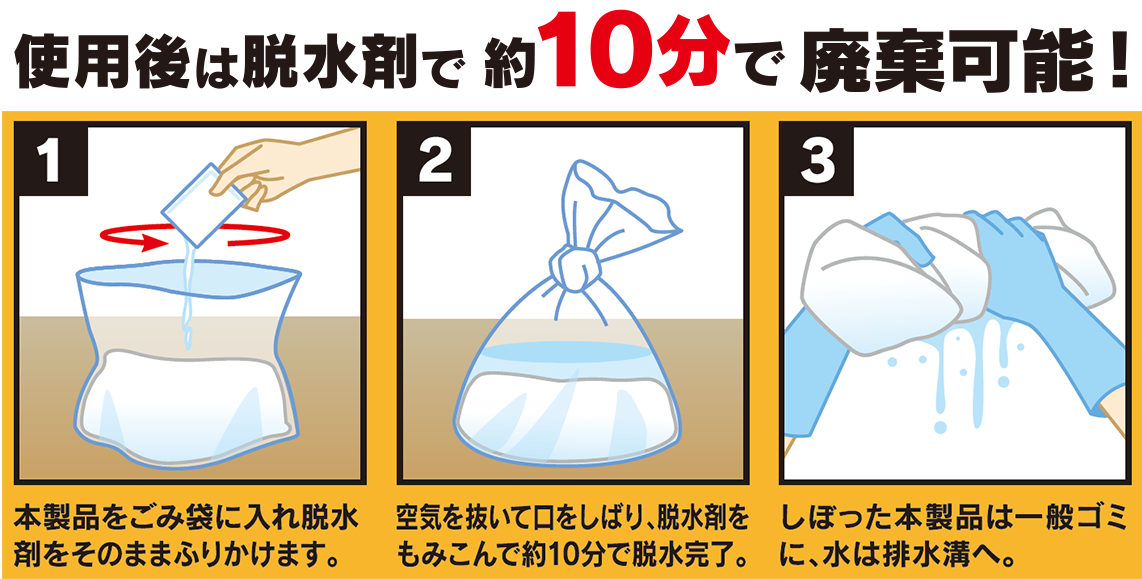 使用後は脱水剤で 約10分で 廃棄可能！

1

本製品をごみ袋に入れ脱水剤をそのままふりかけます。

2

空気を抜いて口をしばり、脱水剤をもみこんで約10分で脱水完了。

3

しぼった本製品は一般ゴミに、水は排水溝へ。